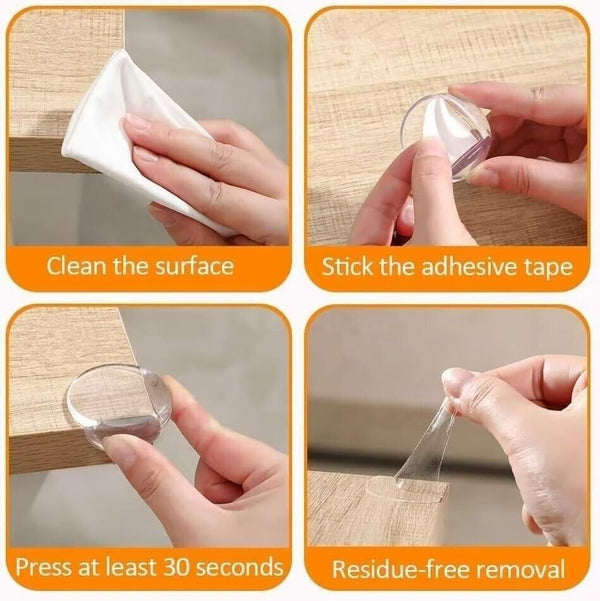 Clean the surface

Stick the adhesive tape

Press at least 30 seconds

Residue-free removal